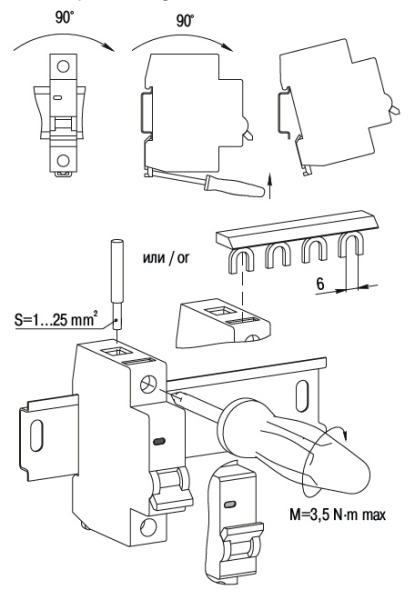 90°

90°

или / or

6

S=1...25 mm$^2$

M=3,5 N·m max