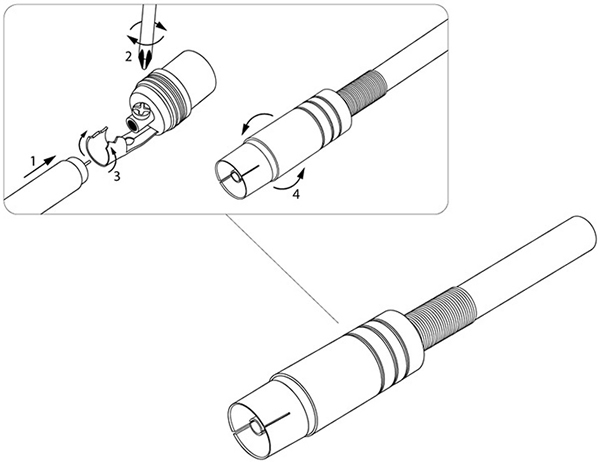 2
1
3
4