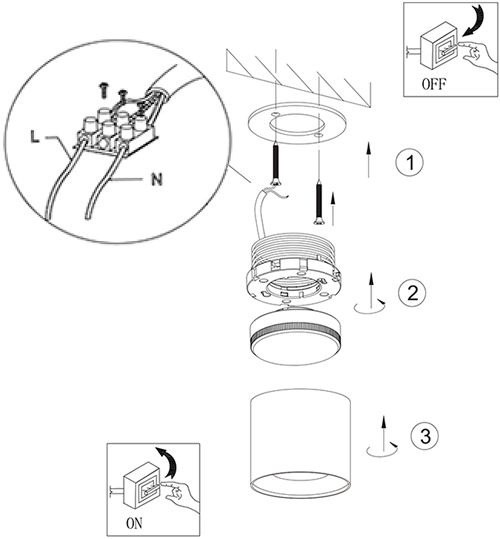 OFF

L

N

1

2

3

ON